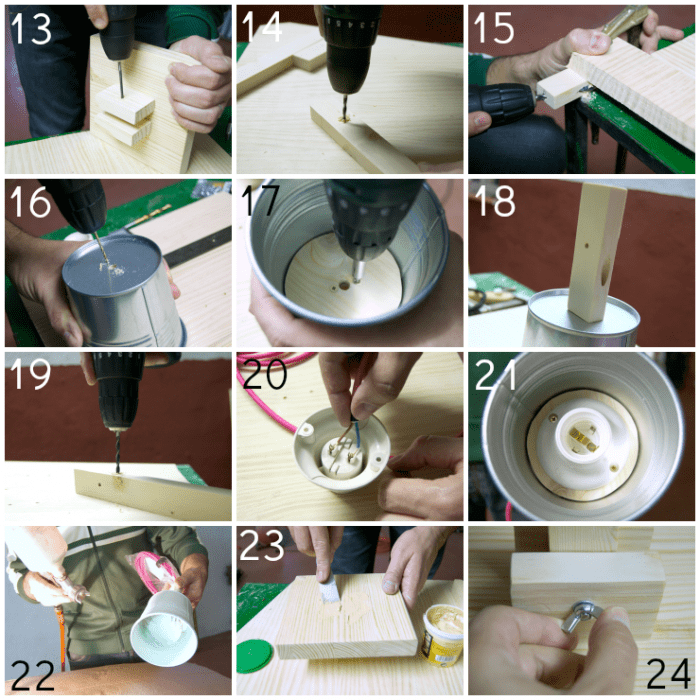 13

14

15

16

17

18

19

20

21

22

23

24