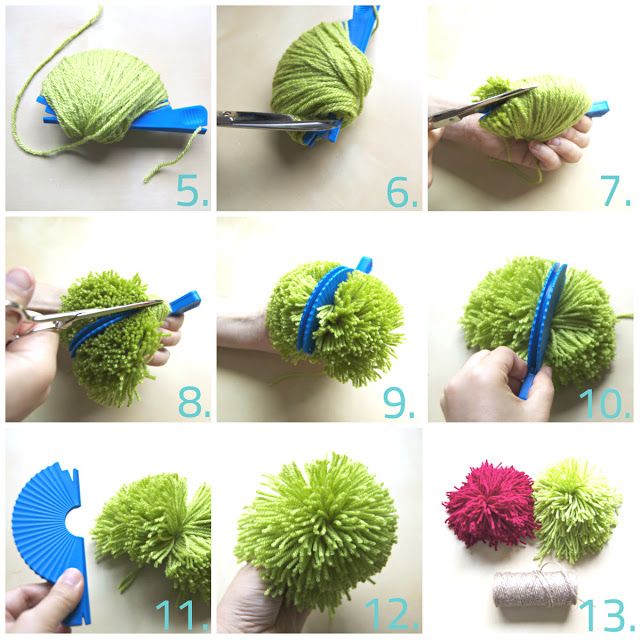 5.

6.

7.

8.

9.

10.

11.

12.

13.